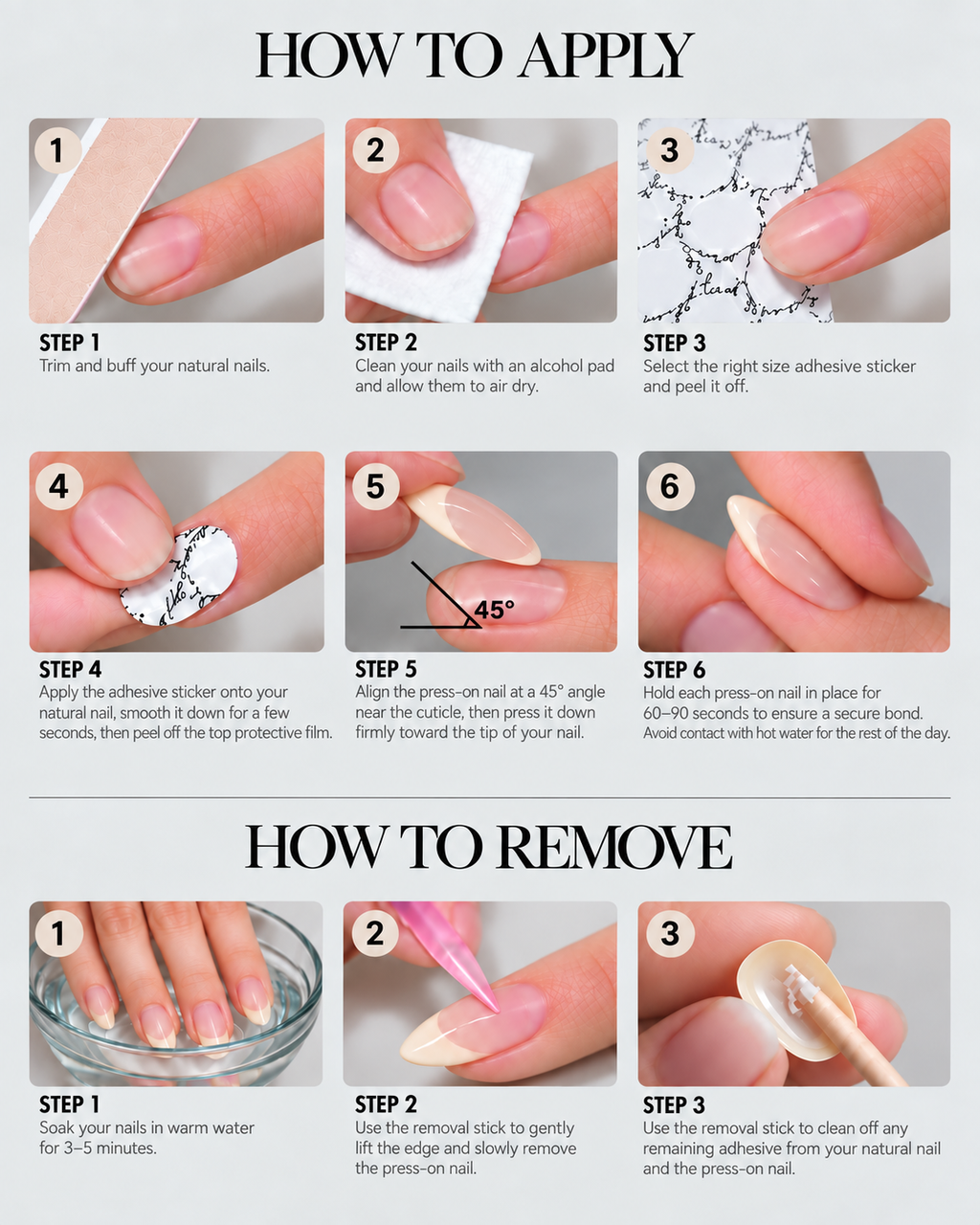 HOW TO APPLY

1

STEP 1
Trim and buff your natural nails.

2

STEP 2
Clean your nails with an alcohol pad and allow them to air dry.

3

STEP 3
Select the right size adhesive sticker and peel it off.

4

STEP 4
Apply the adhesive sticker onto your natural nail, smooth it down for a few seconds, then peel off the top protective film.

5

45°

STEP 5
Align the press-on nail at a 45° angle near the cuticle, then press it down firmly toward the tip of your nail.

6

STEP 6
Hold each press-on nail in place for 60–90 seconds to ensure a secure bond. Avoid contact with hot water for the rest of the day.

HOW TO REMOVE

1

STEP 1
Soak your nails in warm water for 3–5 minutes.

2

STEP 2
Use the removal stick to gently lift the edge and slowly remove the press-on nail.

3

STEP 3
Use the removal stick to clean off any remaining adhesive from your natural nail and the press-on nail.